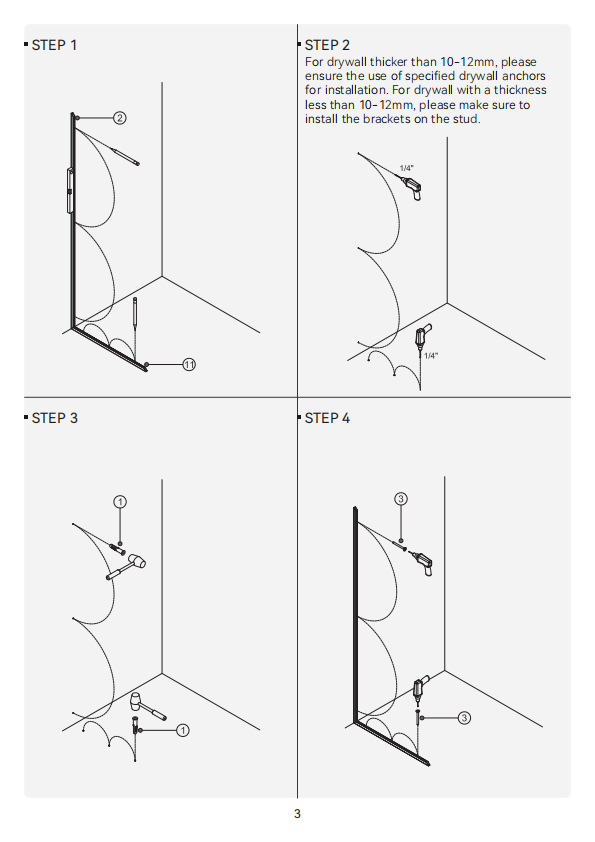 STEP 1

2

11

STEP 2
For drywall thicker than 10-12mm, please ensure the use of specified drywall anchors for installation. For drywall with a thickness less than 10-12mm, please make sure to install the brackets on the stud.

1/4"

1/4"

STEP 3

1

1

STEP 4

3

3

3