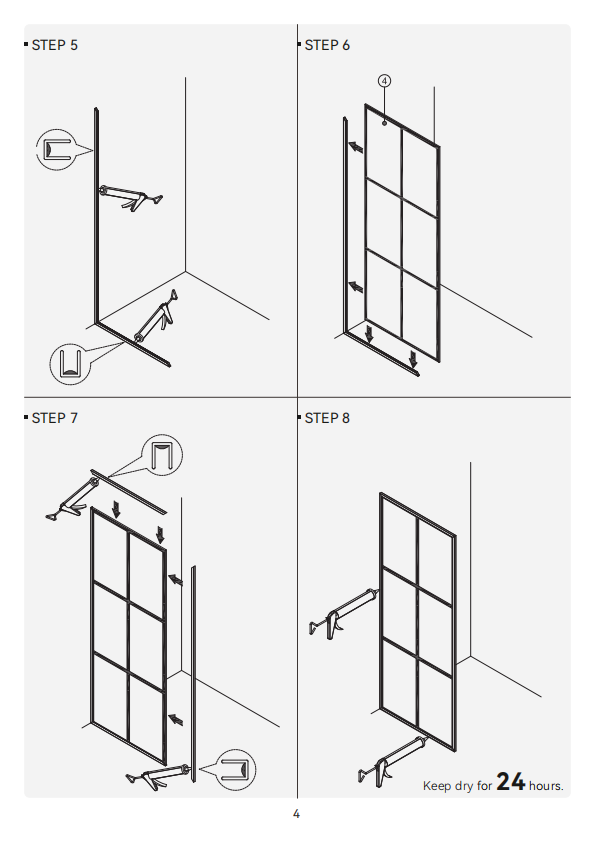 STEP 5

STEP 6

4

STEP 7

STEP 8

Keep dry for 24 hours.

4