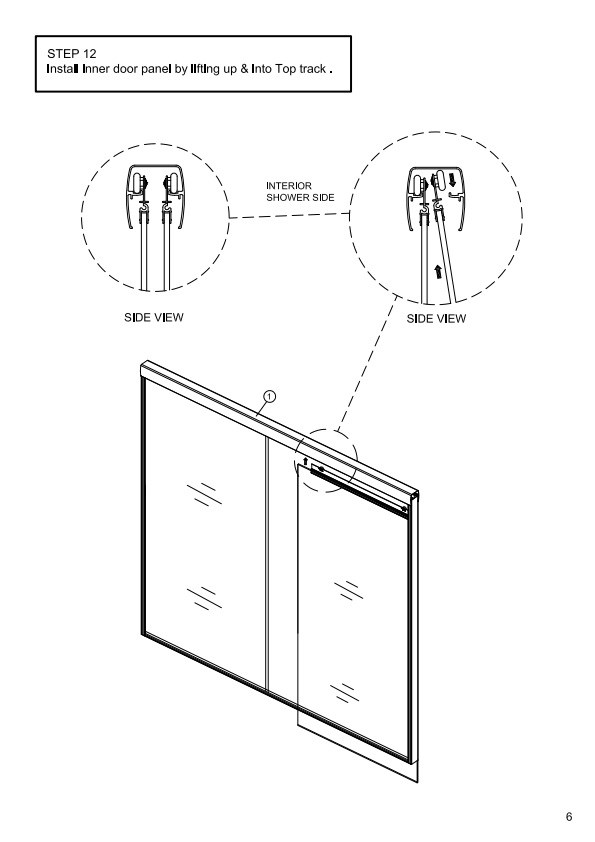 STEP 12
Install Inner door panel by lifting up & Into Top track .

INTERIOR SHOWER SIDE

SIDE VIEW

SIDE VIEW

1

6