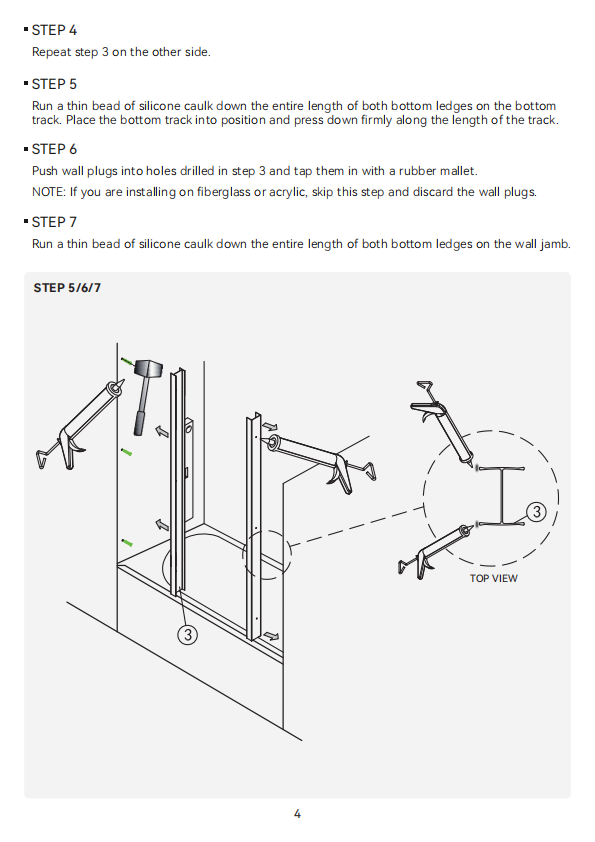 ▪ STEP 4
Repeat step 3 on the other side.

▪ STEP 5
Run a thin bead of silicone caulk down the entire length of both bottom ledges on the bottom track. Place the bottom track into position and press down firmly along the length of the track.

▪ STEP 6
Push wall plugs into holes drilled in step 3 and tap them in with a rubber mallet.
NOTE: If you are installing on fiberglass or acrylic, skip this step and discard the wall plugs.

▪ STEP 7
Run a thin bead of silicone caulk down the entire length of both bottom ledges on the wall jamb.

STEP 5/6/7

3

3

TOP VIEW

4