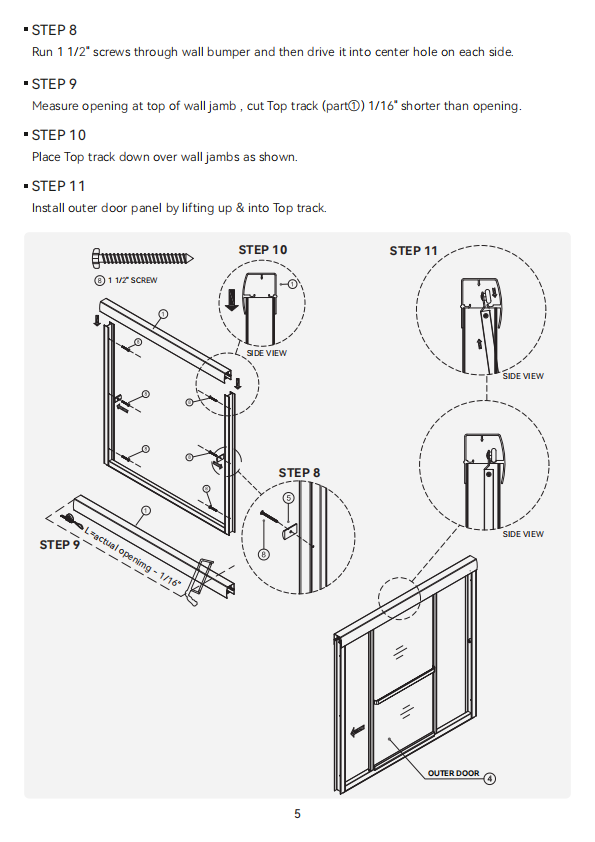 ▪ STEP 8
Run 1 1/2" screws through wall bumper and then drive it into center hole on each side.

▪ STEP 9
Measure opening at top of wall jamb , cut Top track (part①) 1/16" shorter than opening.

▪ STEP 10
Place Top track down over wall jambs as shown.

▪ STEP 11
Install outer door panel by lifting up & into Top track.

⑧ 1 1/2" SCREW

STEP 10

①

SIDE VIEW

STEP 11

SIDE VIEW

SIDE VIEW

①

⑧

⑧

⑧

⑧

⑧

⑧

STEP 8

⑤

⑧

①

STEP 9

L=actual opening - 1/16"

OUTER DOOR ④

5