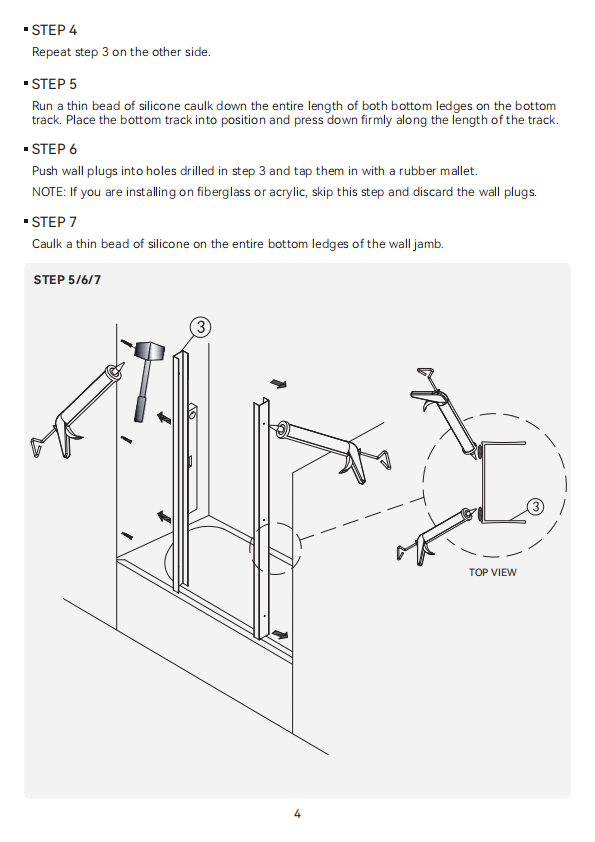 ▪ STEP 4
Repeat step 3 on the other side.

▪ STEP 5
Run a thin bead of silicone caulk down the entire length of both bottom ledges on the bottom track. Place the bottom track into position and press down firmly along the length of the track.

▪ STEP 6
Push wall plugs into holes drilled in step 3 and tap them in with a rubber mallet.
NOTE: If you are installing on fiberglass or acrylic, skip this step and discard the wall plugs.

▪ STEP 7
Caulk a thin bead of silicone on the entire bottom ledges of the wall jamb.

STEP 5/6/7

3

3

TOP VIEW

4