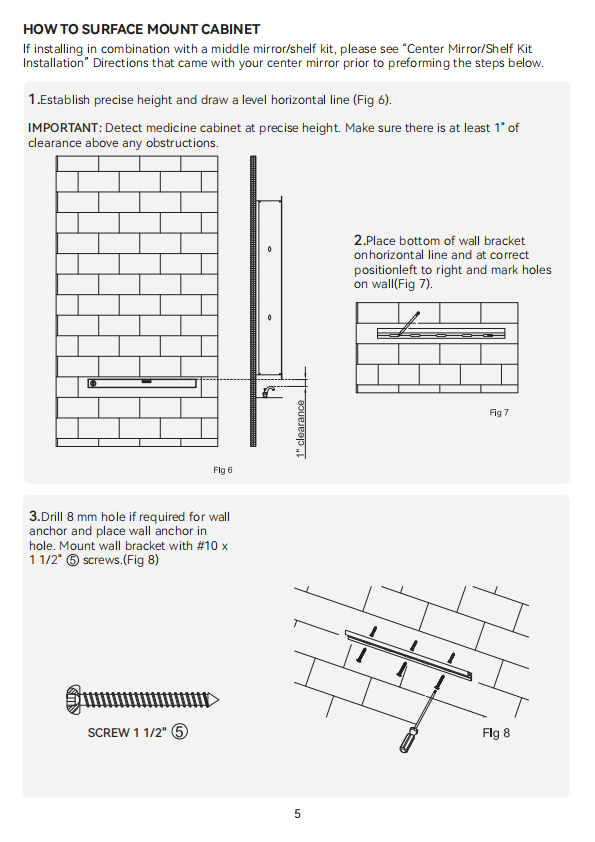 HOW TO SURFACE MOUNT CABINET

If installing in combination with a middle mirror/shelf kit, please see "Center Mirror/Shelf Kit Installation" Directions that came with your center mirror prior to preforming the steps below.

1.Establish precise height and draw a level horizontal line (Fig 6).

IMPORTANT: Detect medicine cabinet at precise height. Make sure there is at least 1" of clearance above any obstructions.

1" clearance

Fig 6

2.Place bottom of wall bracket onhorizontal line and at correct positionleft to right and mark holes on wall(Fig 7).

Fig 7

3.Drill 8 mm hole if required for wall anchor and place wall anchor in hole. Mount wall bracket with #10 x 1 1/2" ⑤ screws.(Fig 8)

SCREW 1 1/2" ⑤

Fig 8

5