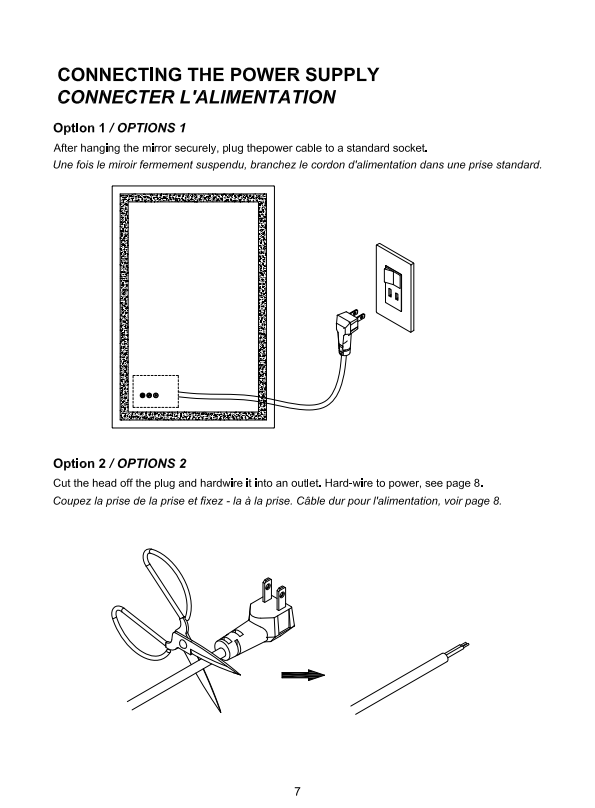 CONNECTING THE POWER SUPPLY
CONNECTER L'ALIMENTATION

Option 1 / OPTIONS 1
After hanging the mirror securely, plug thepower cable to a standard socket.
Une fois le miroir fermement suspendu, branchez le cordon d'alimentation dans une prise standard.

Option 2 / OPTIONS 2
Cut the head off the plug and hardwire it into an outlet. Hard-wire to power, see page 8.
Coupez la prise de la prise et fixez - la à la prise. Câble dur pour l'alimentation, voir page 8.

7