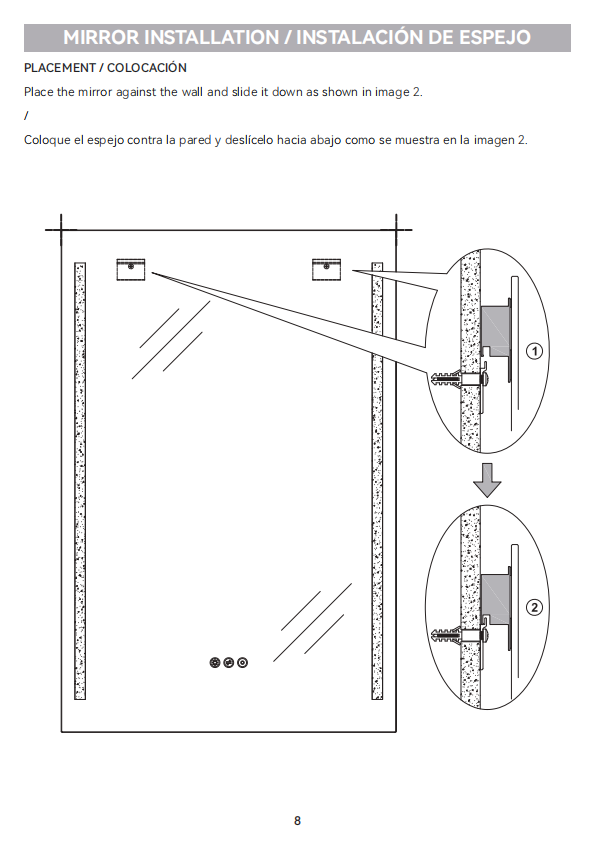 MIRROR INSTALLATION / INSTALACIÓN DE ESPEJO

PLACEMENT / COLOCACIÓN

Place the mirror against the wall and slide it down as shown in image 2.

/

Coloque el espejo contra la pared y deslícelo hacia abajo como se muestra en la imagen 2.

1

2

8