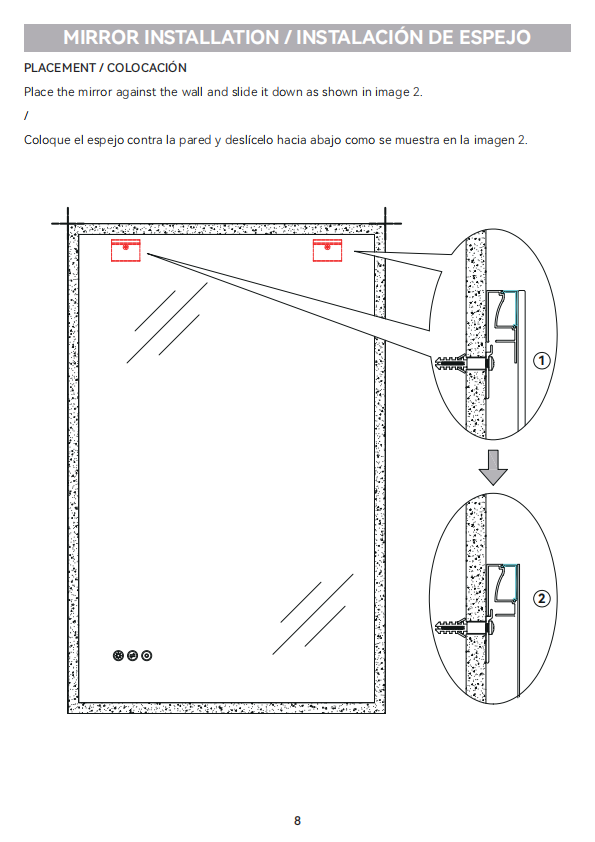 MIRROR INSTALLATION / INSTALACIÓN DE ESPEJO

PLACEMENT / COLOCACIÓN

Place the mirror against the wall and slide it down as shown in image 2.

/

Coloque el espejo contra la pared y deslícelo hacia abajo como se muestra en la imagen 2.

①

②

8