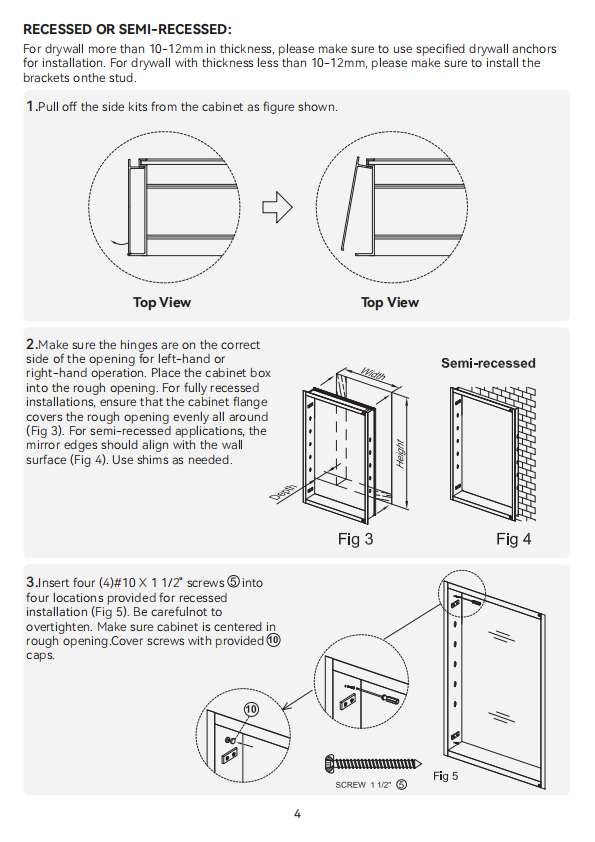 RECESSED OR SEMI-RECESSED:
For drywall more than 10-12mm in thickness, please make sure to use specified drywall anchors for installation. For drywall with thickness less than 10-12mm, please make sure to install the brackets onthe stud.

1.Pull off the side kits from the cabinet as figure shown.

Top View

Top View

2.Make sure the hinges are on the correct side of the opening for left-hand or right-hand operation. Place the cabinet box into the rough opening. For fully recessed installations, ensure that the cabinet flange covers the rough opening evenly all around (Fig 3). For semi-recessed applications, the mirror edges should align with the wall surface (Fig 4). Use shims as needed.

Width

Height

Depth

Semi-recessed

Fig 3

Fig 4

3.Insert four (4)#10 X 1 1/2" screws ⑤ into four locations provided for recessed installation (Fig 5). Be carefulnot to overtighten. Make sure cabinet is centered in rough opening.Cover screws with provided ⑩ caps.

10

SCREW 1 1/2" ⑤

Fig 5

4