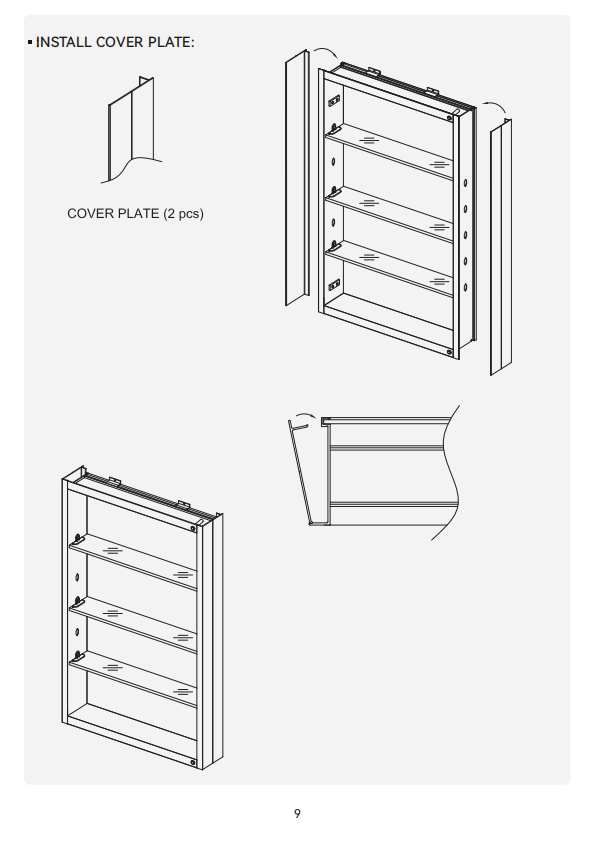 ▪ INSTALL COVER PLATE:

COVER PLATE (2 pcs)

9