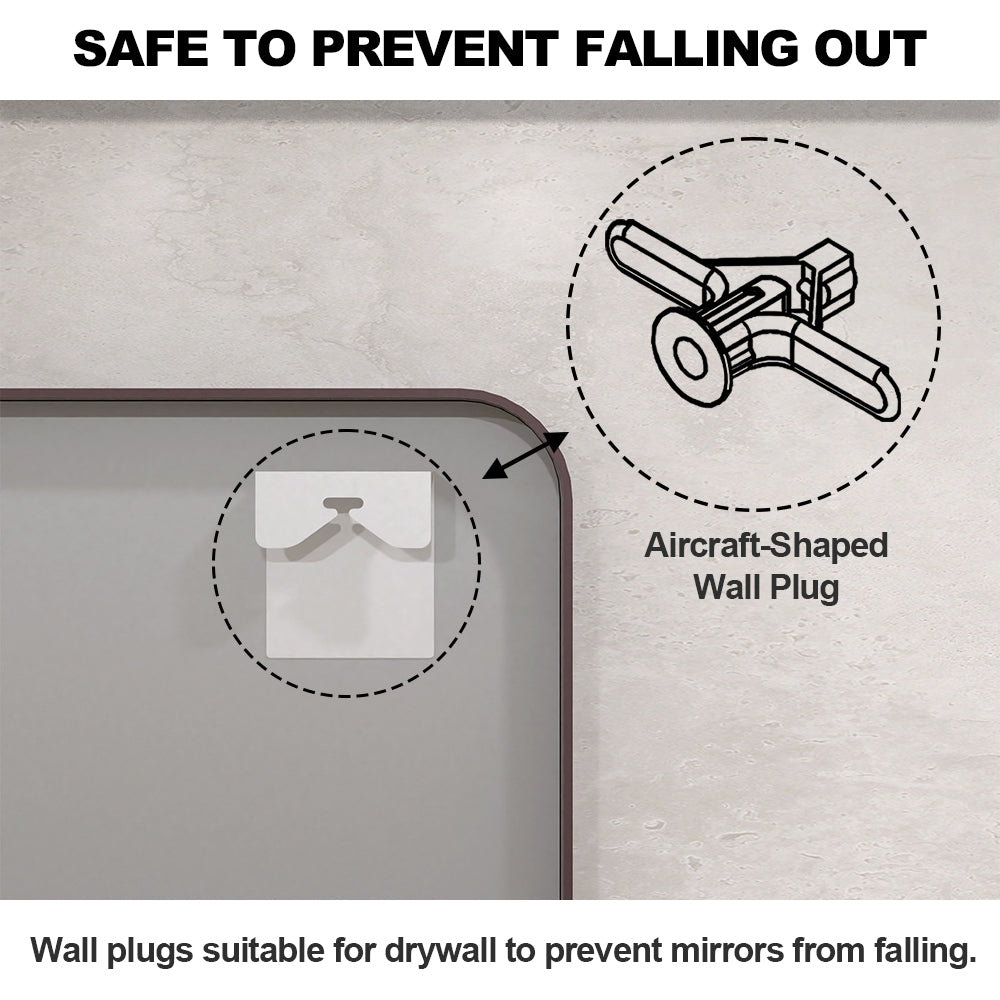 SAFE TO PREVENT FALLING OUT

Aircraft-Shaped Wall Plug

Wall plugs suitable for drywall to prevent mirrors from falling.