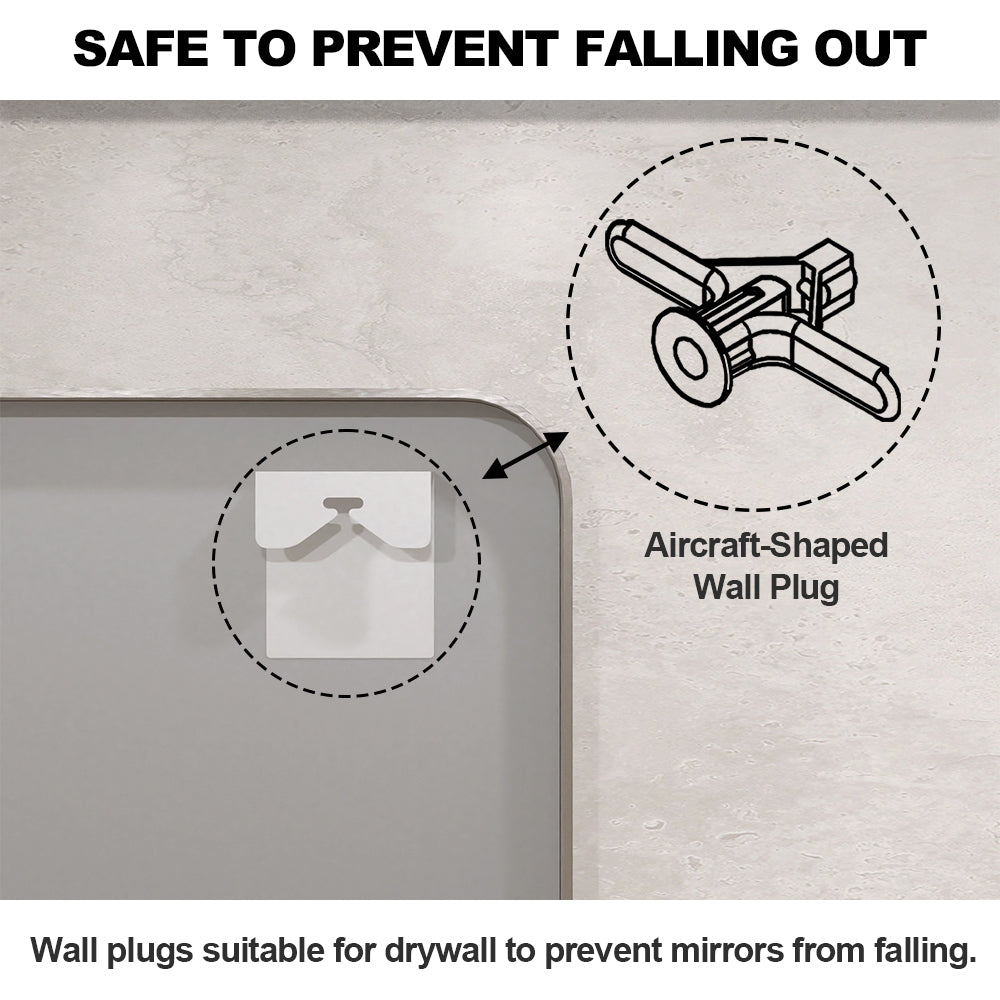 SAFE TO PREVENT FALLING OUT

Aircraft-Shaped Wall Plug

Wall plugs suitable for drywall to prevent mirrors from falling.