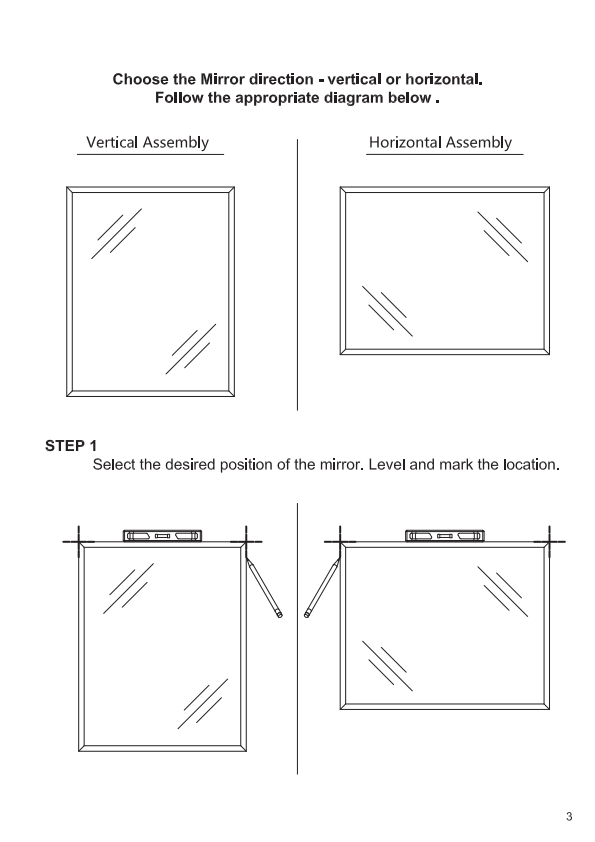 Choose the Mirror direction - vertical or horizontal.
Follow the appropriate diagram below .

Vertical Assembly

Horizontal Assembly

STEP 1
Select the desired position of the mirror. Level and mark the location.

3