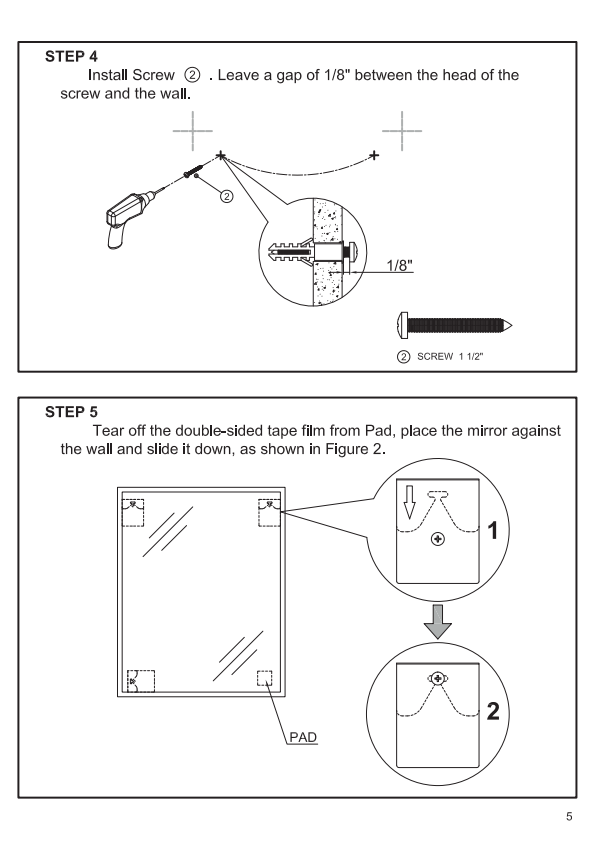 STEP 4
Install Screw ② . Leave a gap of 1/8" between the head of the screw and the wall.

②

1/8"

② SCREW 1 1/2"

STEP 5
Tear off the double-sided tape film from Pad, place the mirror against the wall and slide it down, as shown in Figure 2.

1

2

PAD

5