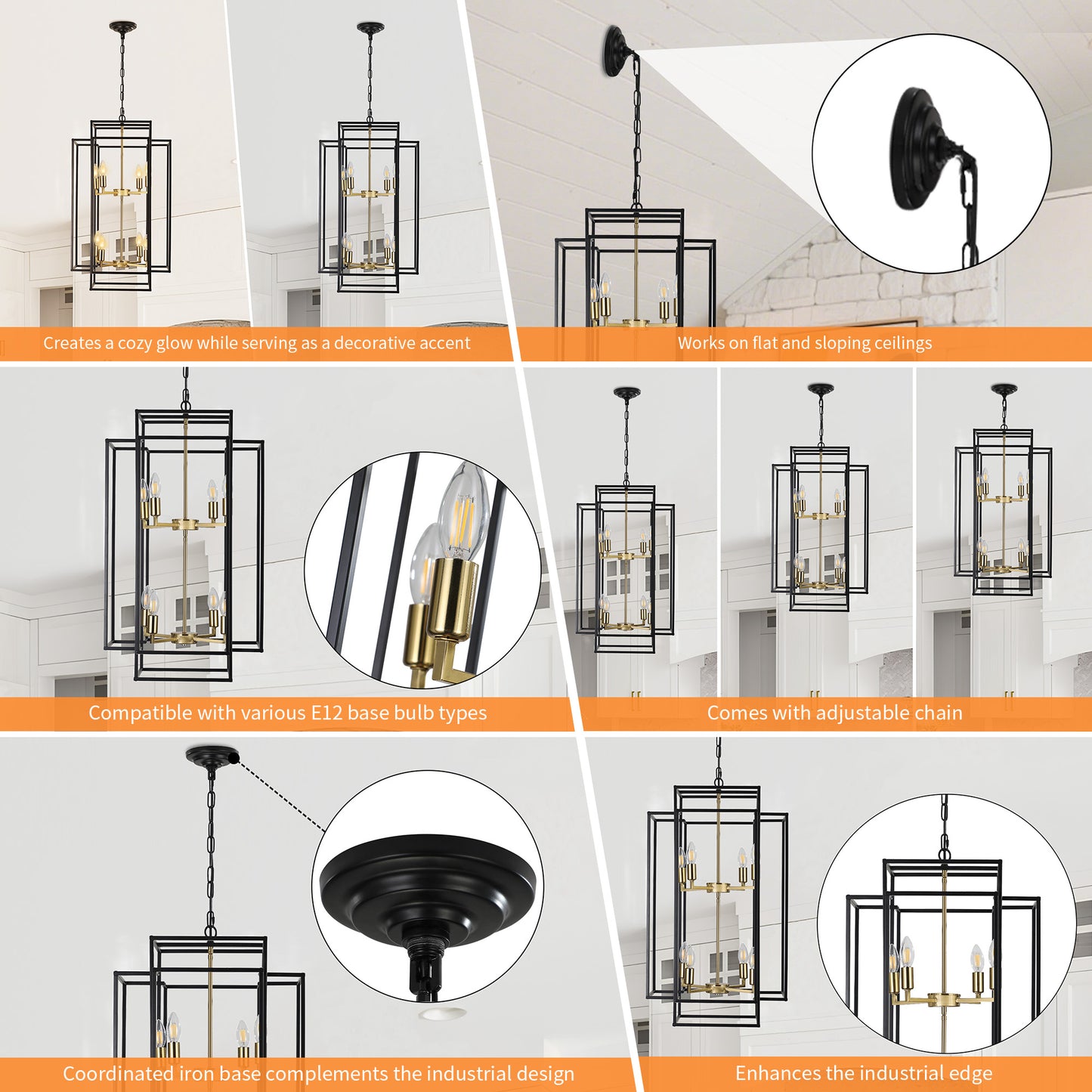 Creates a cozy glow while serving as a decorative accent

Works on flat and sloping ceilings

Compatible with various E12 base bulb types

Comes with adjustable chain

Coordinated iron base complements the industrial design

Enhances the industrial edge