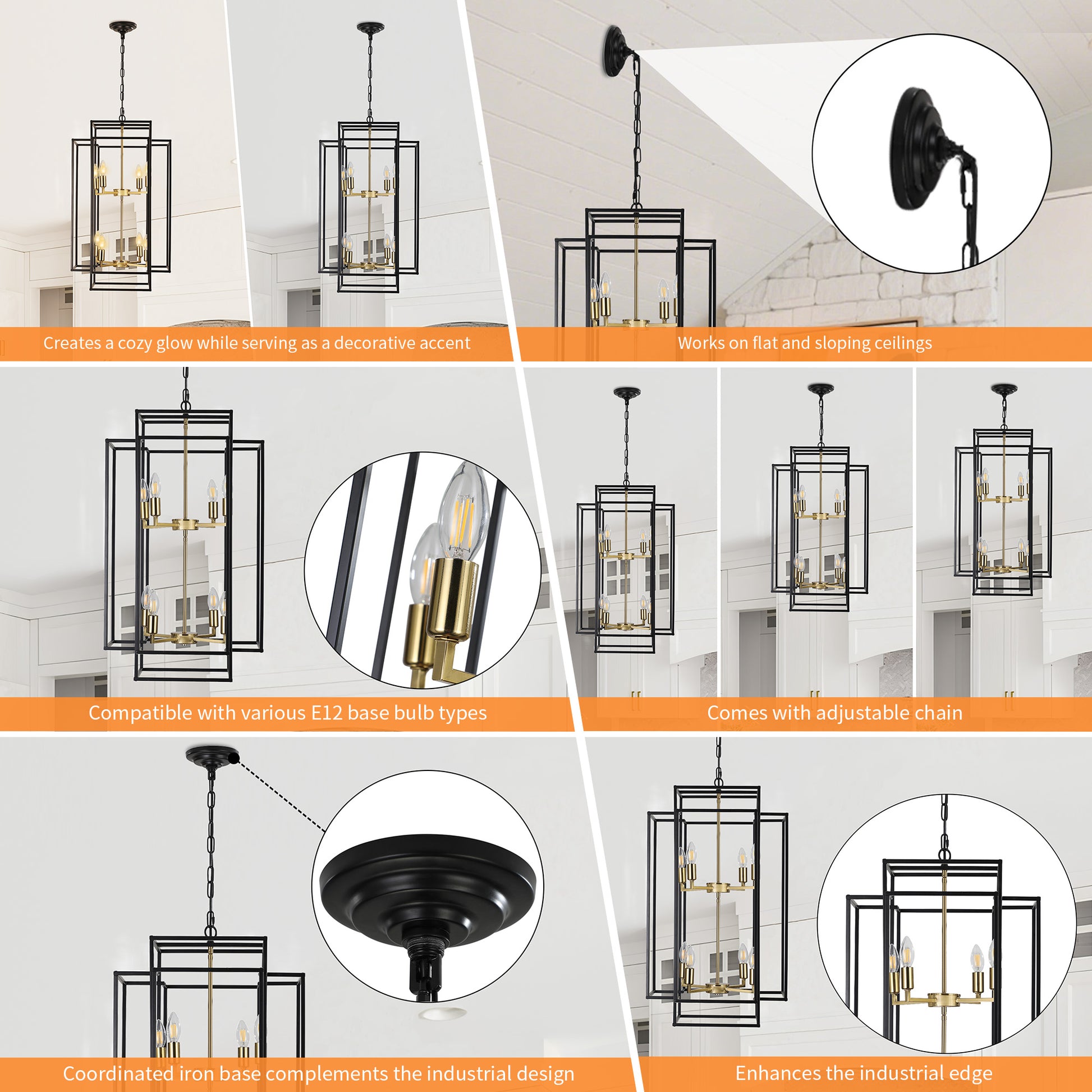 Creates a cozy glow while serving as a decorative accent

Works on flat and sloping ceilings

Compatible with various E12 base bulb types

Comes with adjustable chain

Coordinated iron base complements the industrial design

Enhances the industrial edge