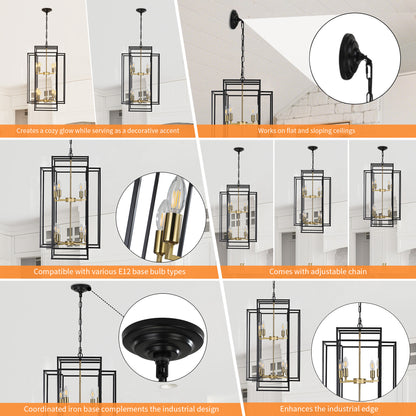 Creates a cozy glow while serving as a decorative accent

Works on flat and sloping ceilings

Compatible with various E12 base bulb types

Comes with adjustable chain

Coordinated iron base complements the industrial design

Enhances the industrial edge