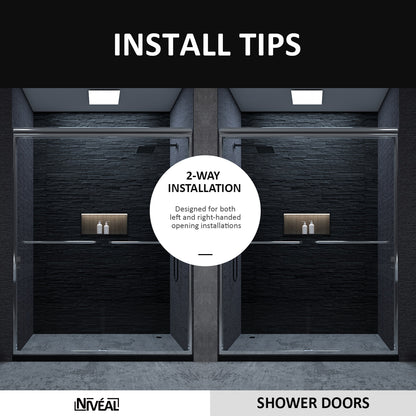 INSTALL TIPS

2-WAY INSTALLATION

Designed for both left and right-handed opening installations

NIVÉAL

SHOWER DOORS