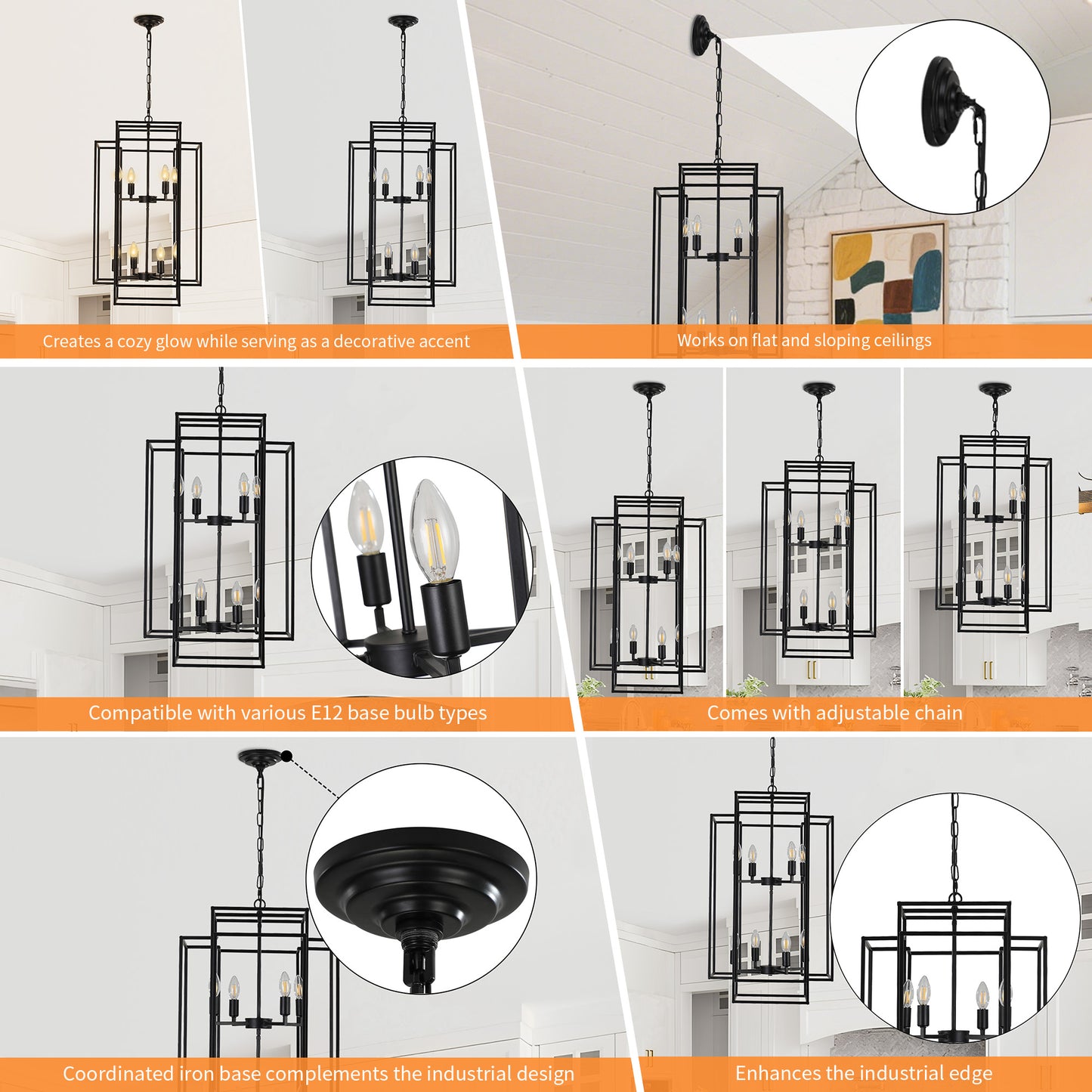 Creates a cozy glow while serving as a decorative accent

Works on flat and sloping ceilings

Compatible with various E12 base bulb types

Comes with adjustable chain

Coordinated iron base complements the industrial design

Enhances the industrial edge