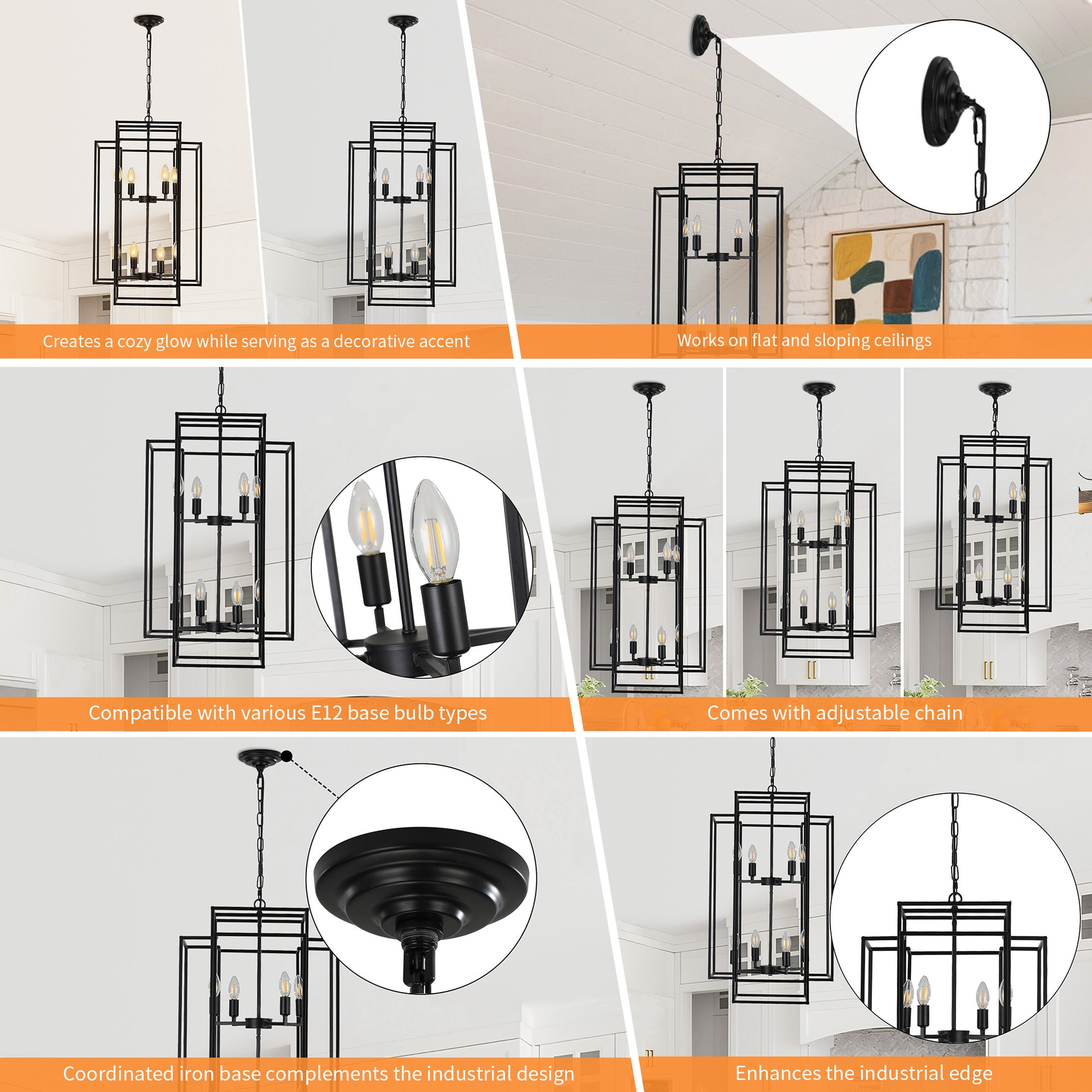 Creates a cozy glow while serving as a decorative accent

Works on flat and sloping ceilings

Compatible with various E12 base bulb types

Comes with adjustable chain

Coordinated iron base complements the industrial design

Enhances the industrial edge