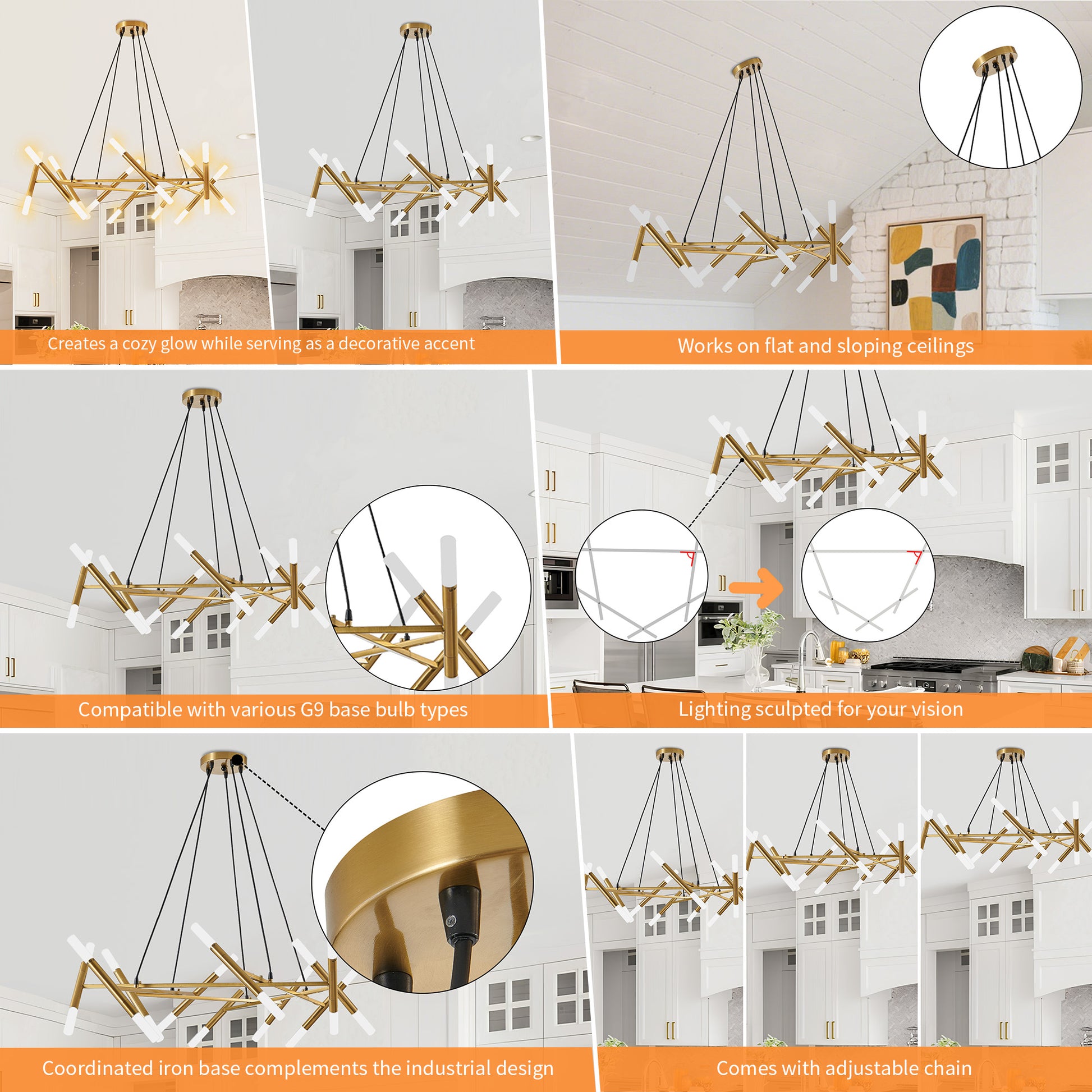 Creates a cozy glow while serving as a decorative accent

Works on flat and sloping ceilings

Compatible with various G9 base bulb types

Lighting sculpted for your vision

Coordinated iron base complements the industrial design

Comes with adjustable chain