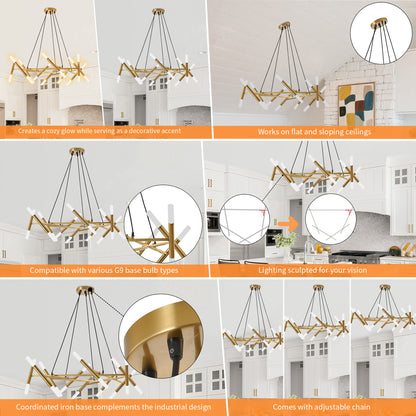 Creates a cozy glow while serving as a decorative accent

Works on flat and sloping ceilings

Compatible with various G9 base bulb types

Lighting sculpted for your vision

Coordinated iron base complements the industrial design

Comes with adjustable chain