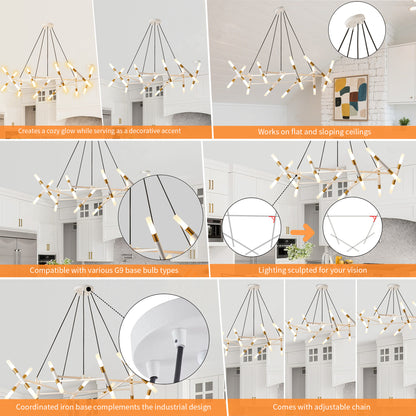 Creates a cozy glow while serving as a decorative accent

Works on flat and sloping ceilings

Compatible with various G9 base bulb types

Lighting sculpted for your vision

Coordinated iron base complements the industrial design

Comes with adjustable chain