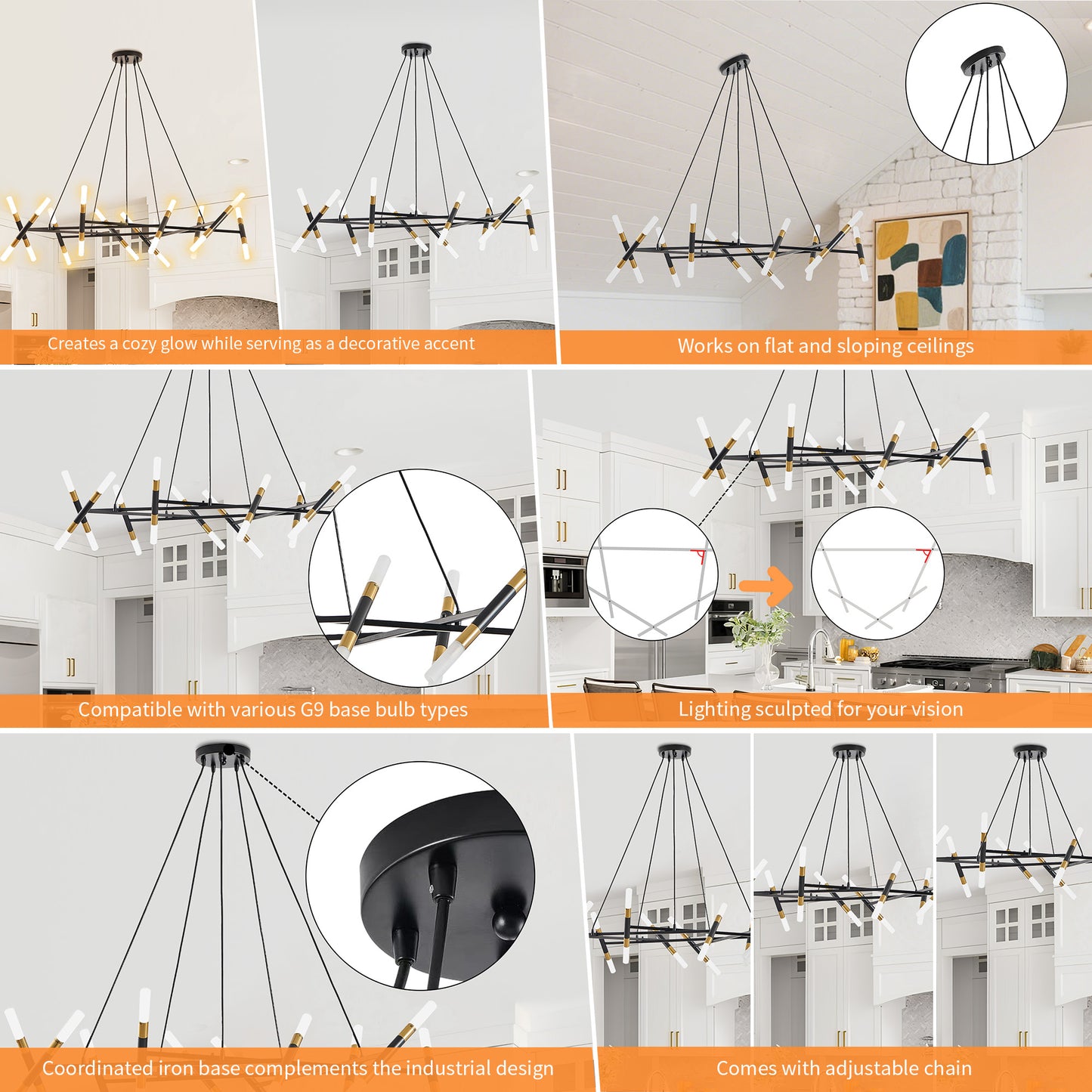 Creates a cozy glow while serving as a decorative accent

Works on flat and sloping ceilings

Compatible with various G9 base bulb types

Lighting sculpted for your vision

Coordinated iron base complements the industrial design

Comes with adjustable chain