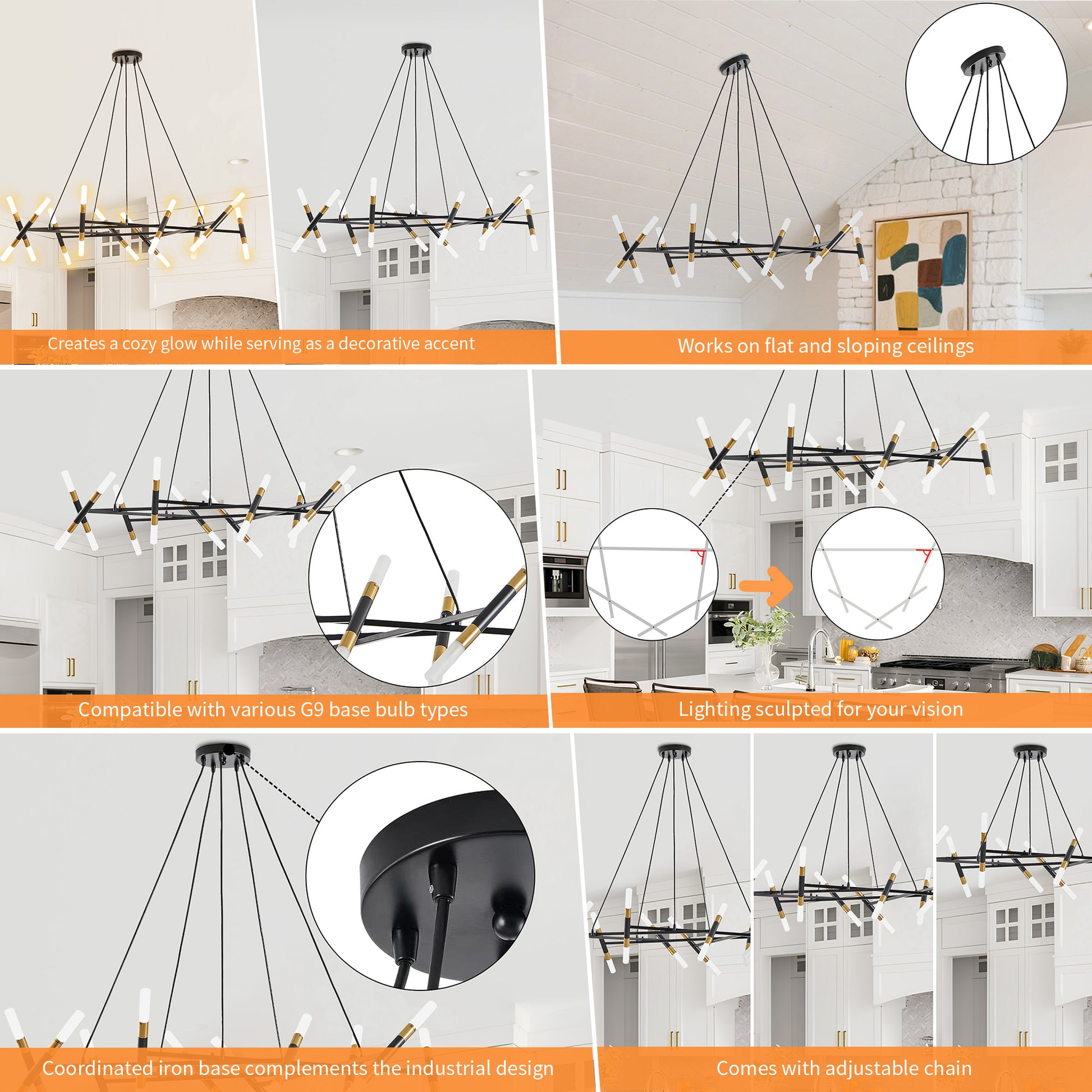 Creates a cozy glow while serving as a decorative accent

Works on flat and sloping ceilings

Compatible with various G9 base bulb types

Lighting sculpted for your vision

Coordinated iron base complements the industrial design

Comes with adjustable chain