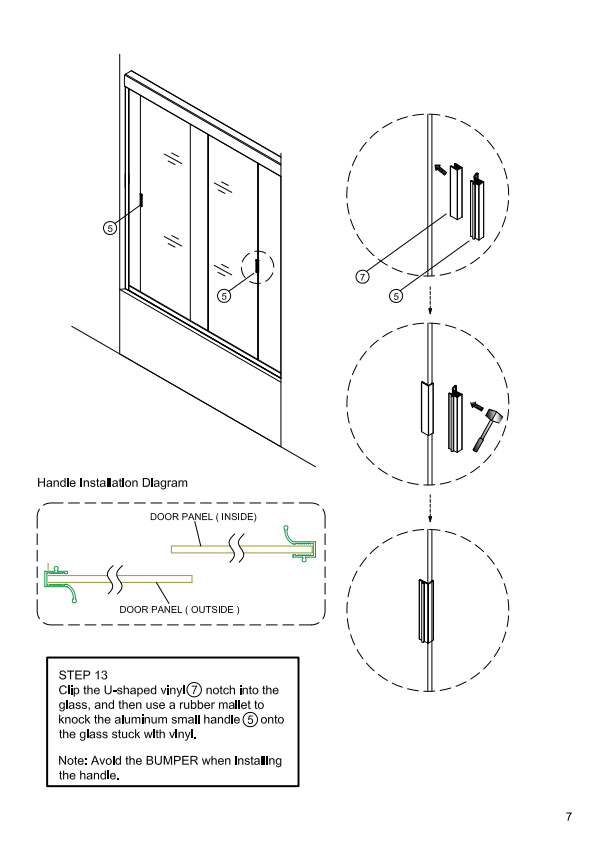 5

5

7

5

Handle Installation Diagram

DOOR PANEL ( INSIDE)

DOOR PANEL ( OUTSIDE )

STEP 13
Clip the U-shaped vinyl 7 notch into the glass, and then use a rubber mallet to knock the aluminum small handle 5 onto the glass stuck with vinyl.

Note: Avoid the BUMPER when installing the handle.

7