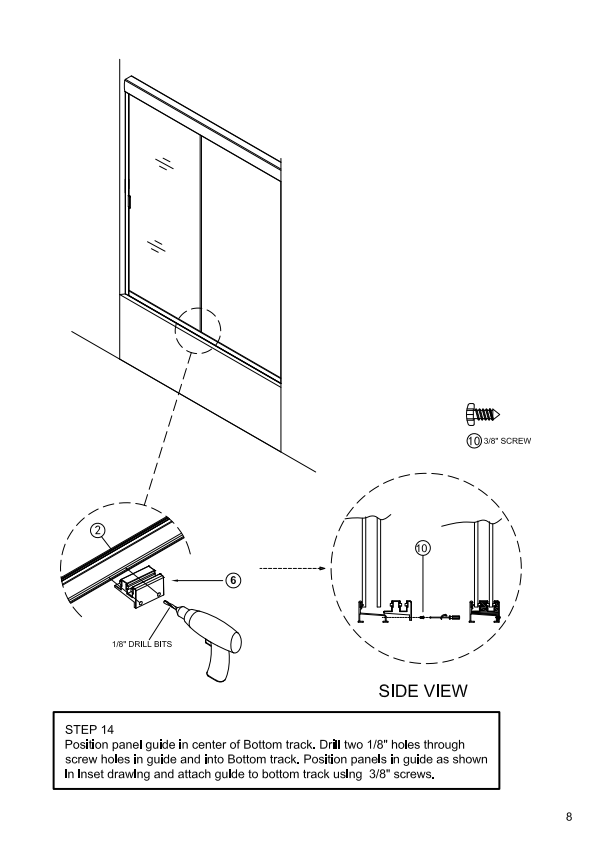 10 3/8" SCREW

2

6

10

1/8" DRILL BITS

SIDE VIEW

STEP 14
Position panel guide in center of Bottom track. Drill two 1/8" holes through screw holes in guide and into Bottom track. Position panels in guide as shown In Inset drawing and attach guide to bottom track using 3/8" screws.

8