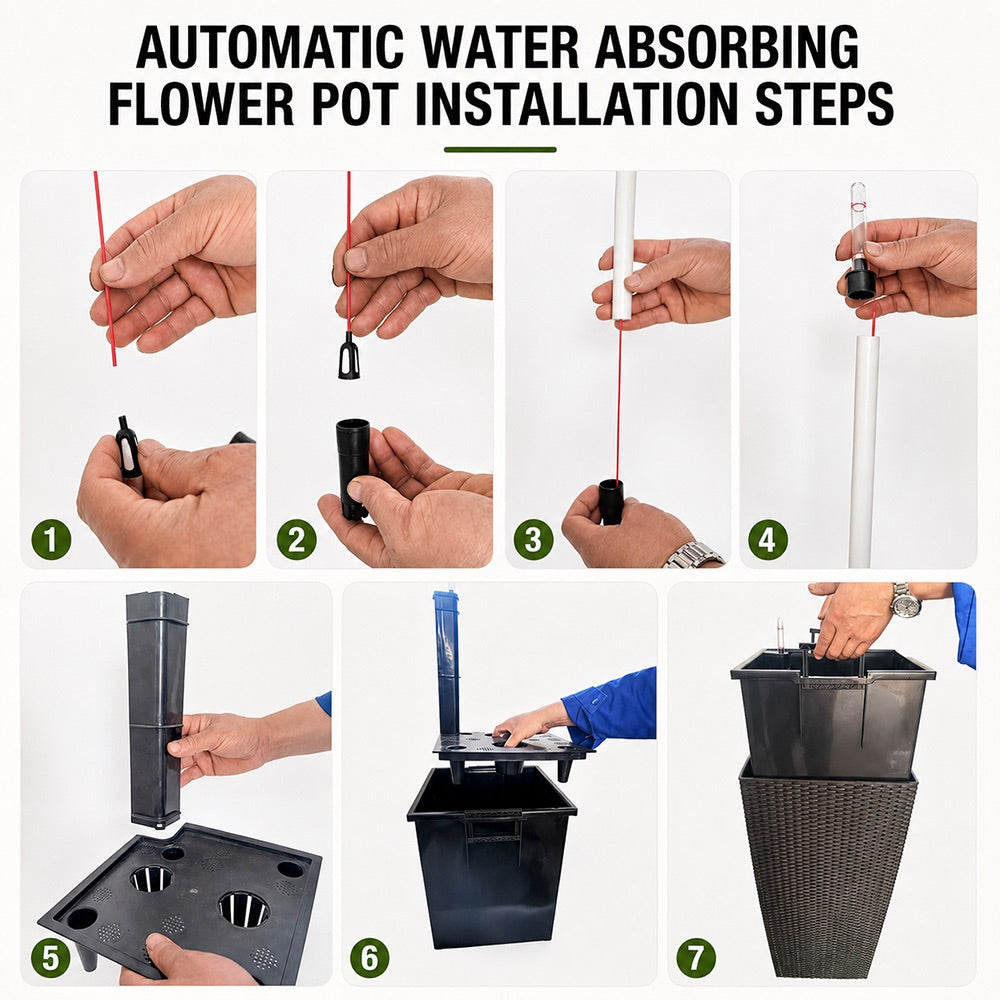 AUTOMATIC WATER ABSORBING FLOWER POT INSTALLATION STEPS

1

2

3

4

5

6

7