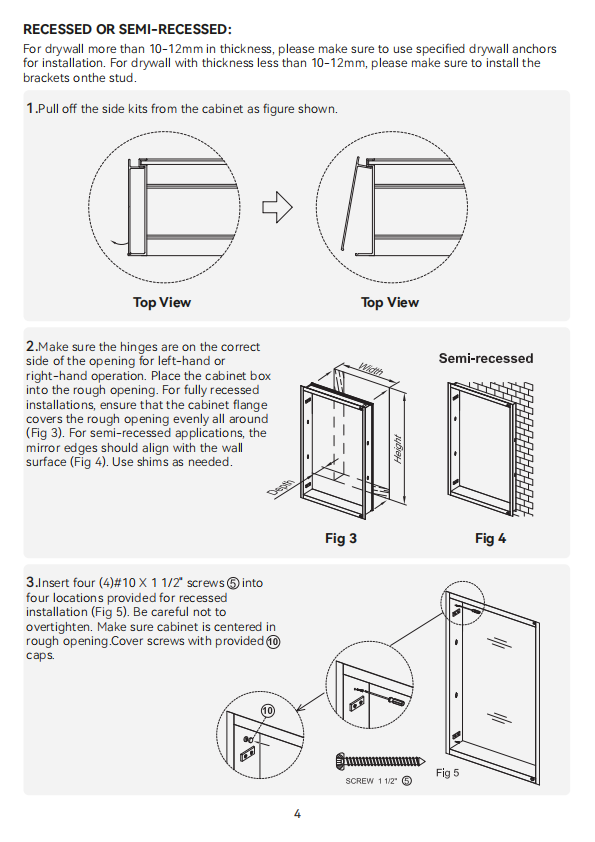 RECESSED OR SEMI-RECESSED:
For drywall more than 10-12mm in thickness, please make sure to use specified drywall anchors for installation. For drywall with thickness less than 10-12mm, please make sure to install the brackets onthe stud.

1.Pull off the side kits from the cabinet as figure shown.

Top View

Top View

2.Make sure the hinges are on the correct side of the opening for left-hand or right-hand operation. Place the cabinet box into the rough opening. For fully recessed installations, ensure that the cabinet flange covers the rough opening evenly all around (Fig 3). For semi-recessed applications, the mirror edges should align with the wall surface (Fig 4). Use shims as needed.

Width

Height

Depth

Semi-recessed

Fig 3

Fig 4

3.Insert four (4)#10 X 1 1/2" screws ⑤ into four locations provided for recessed installation (Fig 5). Be careful not to overtighten. Make sure cabinet is centered in rough opening.Cover screws with provided ⑩ caps.

⑩

SCREW 1 1/2" ⑤

Fig 5

4