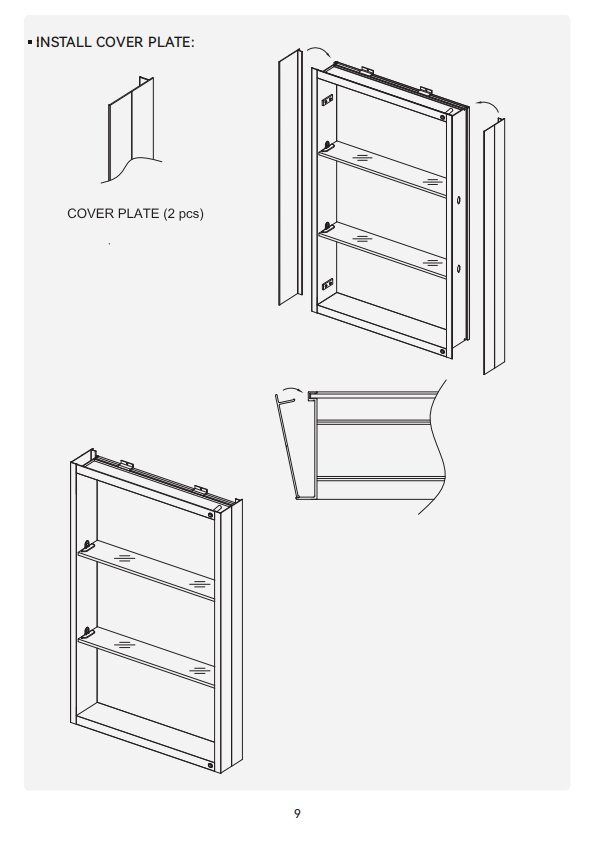 ▪ INSTALL COVER PLATE:

COVER PLATE (2 pcs)

9