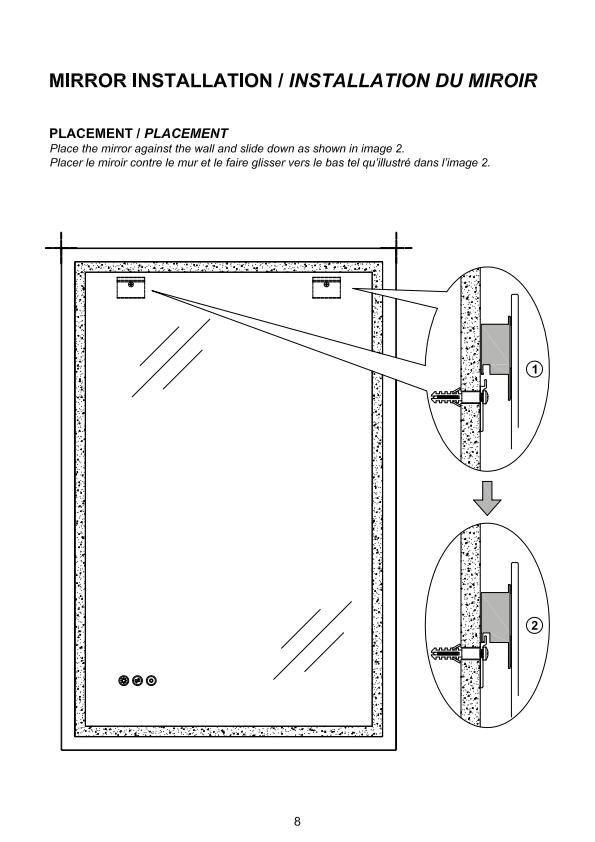 MIRROR INSTALLATION / INSTALLATION DU MIROIR

PLACEMENT / PLACEMENT
Place the mirror against the wall and slide down as shown in image 2.
Placer le miroir contre le mur et le faire glisser vers le bas tel qu'illustré dans l'image 2.

1

2

8