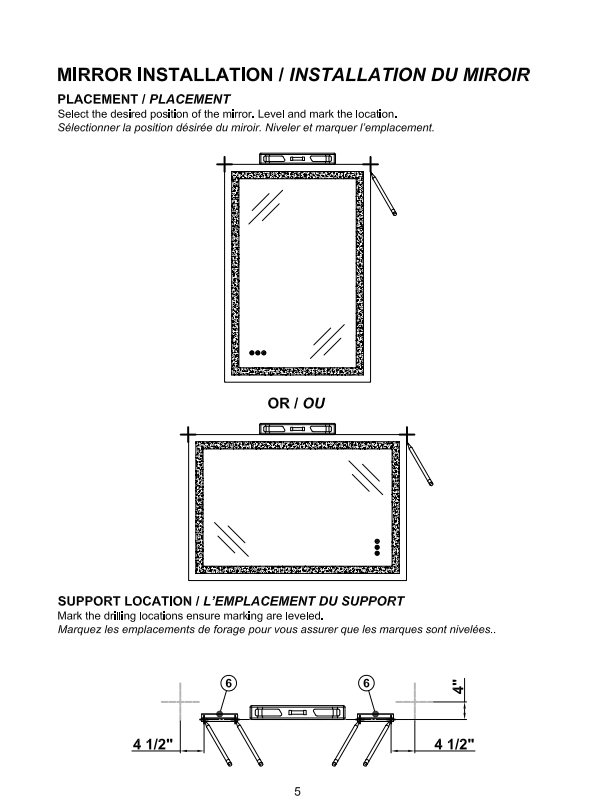 MIRROR INSTALLATION / INSTALLATION DU MIROIR

PLACEMENT / PLACEMENT
Select the desired position of the mirror. Level and mark the location.
Sélectionner la position désirée du miroir. Niveler et marquer l'emplacement.

OR / OU

SUPPORT LOCATION / L'EMPLACEMENT DU SUPPORT
Mark the drilling locations ensure marking are leveled.
Marquez les emplacements de forage pour vous assurer que les marques sont nivelées..

6
6
4"
4 1/2"
4 1/2"

5