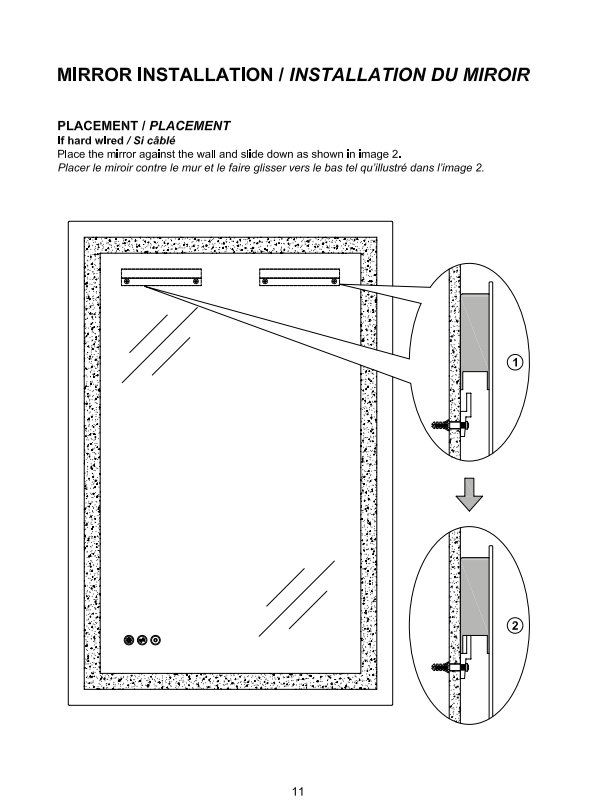 MIRROR INSTALLATION / INSTALLATION DU MIROIR

PLACEMENT / PLACEMENT
If hard wired / Si câblé
Place the mirror against the wall and slide down as shown in image 2.
Placer le miroir contre le mur et le faire glisser vers le bas tel qu'illustré dans l'image 2.

1

2

11