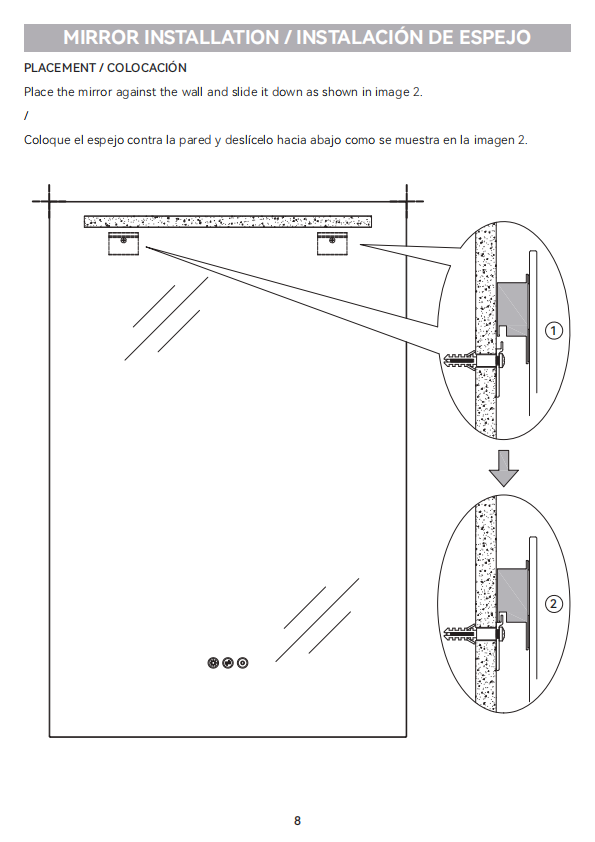 MIRROR INSTALLATION / INSTALACIÓN DE ESPEJO

PLACEMENT / COLOCACIÓN

Place the mirror against the wall and slide it down as shown in image 2.

/

Coloque el espejo contra la pared y deslícelo hacia abajo como se muestra en la imagen 2.

1

2

8