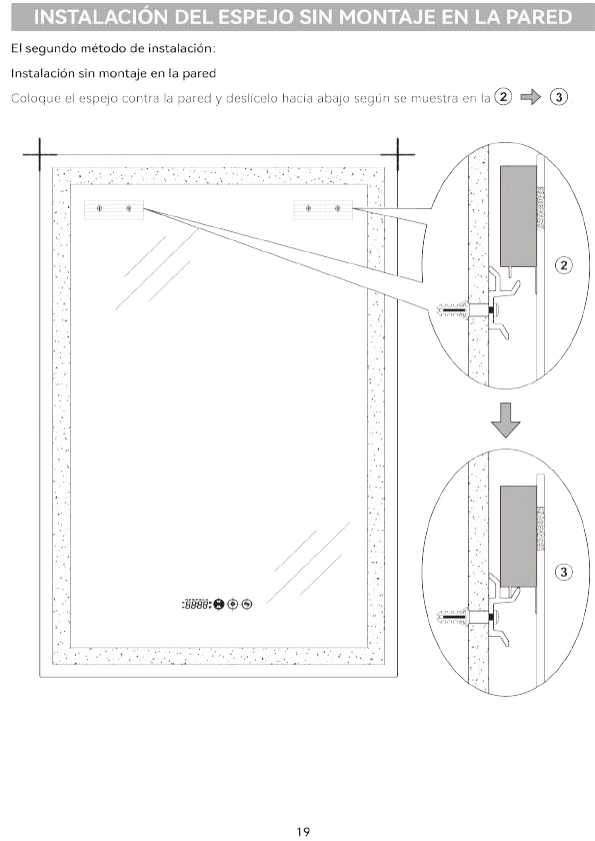 INSTALACIÓN DEL ESPEJO SIN MONTAJE EN LA PARED

El segundo método de instalación:

Instalación sin montaje en la pared

Coloque el espejo contra la pared y deslícelo hacia abajo según se muestra en la ② → ③

②

③

19