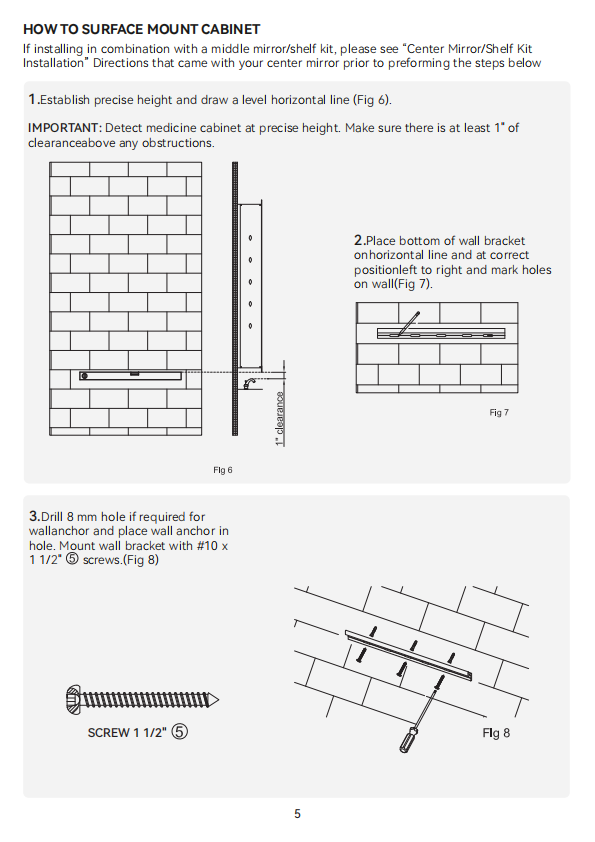 HOW TO SURFACE MOUNT CABINET
If installing in combination with a middle mirror/shelf kit, please see "Center Mirror/Shelf Kit Installation" Directions that came with your center mirror prior to preforming the steps below

1.Establish precise height and draw a level horizontal line (Fig 6).

IMPORTANT: Detect medicine cabinet at precise height. Make sure there is at least 1" of clearanceabove any obstructions.

1" clearance

Fig 6

2.Place bottom of wall bracket onhorizontal line and at correct positionleft to right and mark holes on wall(Fig 7).

Fig 7

3.Drill 8 mm hole if required for wallanchor and place wall anchor in hole. Mount wall bracket with #10 x 1 1/2" ⑤ screws.(Fig 8)

SCREW 1 1/2" ⑤

Fig 8

5