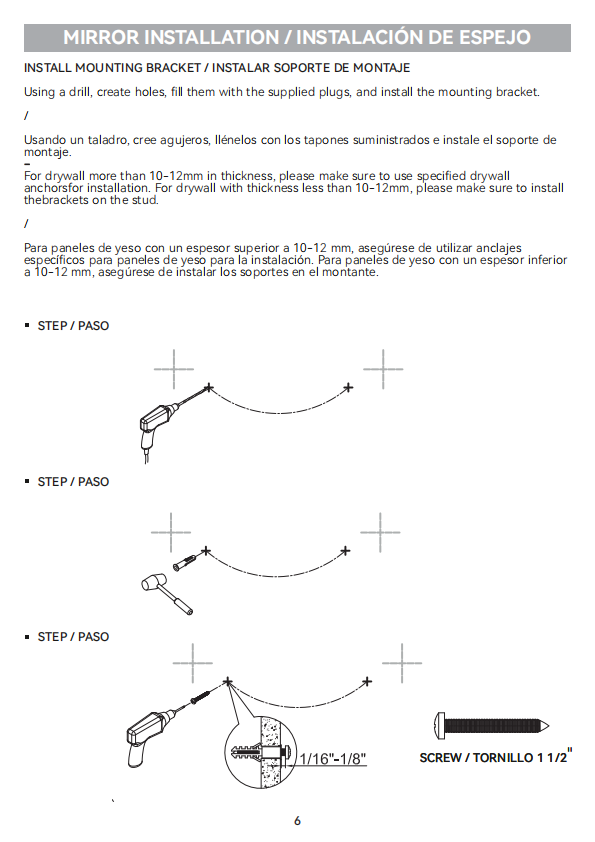 MIRROR INSTALLATION / INSTALACIÓN DE ESPEJO

INSTALL MOUNTING BRACKET / INSTALAR SOPORTE DE MONTAJE

Using a drill, create holes, fill them with the supplied plugs, and install the mounting bracket.

/

Usando un taladro, cree agujeros, llénelos con los tapones suministrados e instale el soporte de montaje.
–
For drywall more than 10-12mm in thickness, please make sure to use specified drywall anchorsfor installation. For drywall with thickness less than 10-12mm, please make sure to install thebrackets on the stud.

/

Para paneles de yeso con un espesor superior a 10-12 mm, asegúrese de utilizar anclajes específicos para paneles de yeso para la instalación. Para paneles de yeso con un espesor inferior a 10-12 mm, asegúrese de instalar los soportes en el montante.

▪ STEP / PASO

▪ STEP / PASO

▪ STEP / PASO

1/16"-1/8"

SCREW / TORNILLO 1 1/2"

6