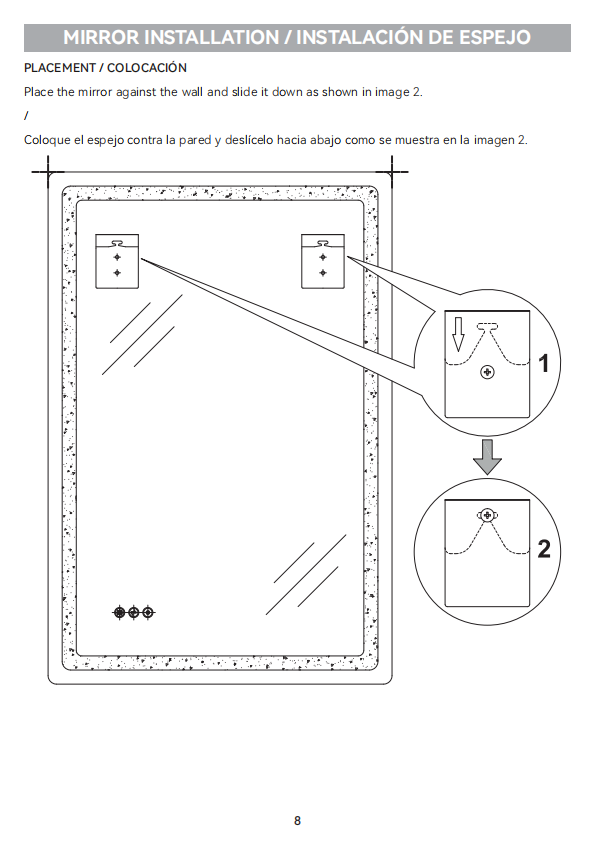 MIRROR INSTALLATION / INSTALACIÓN DE ESPEJO

PLACEMENT / COLOCACIÓN

Place the mirror against the wall and slide it down as shown in image 2.

/

Coloque el espejo contra la pared y deslícelo hacia abajo como se muestra en la imagen 2.

1

2

8